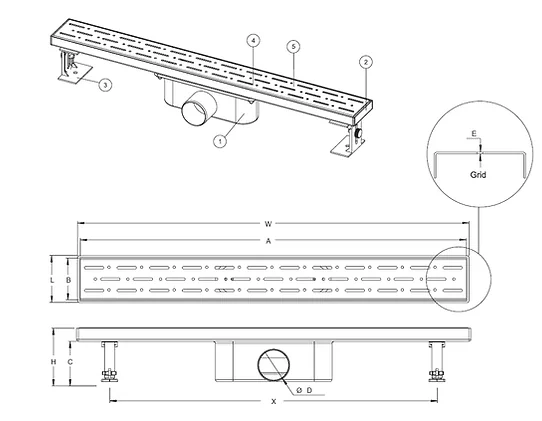 4
5
2
3
1
E
Grid
W
A
L
B
H
C
Ø D
X