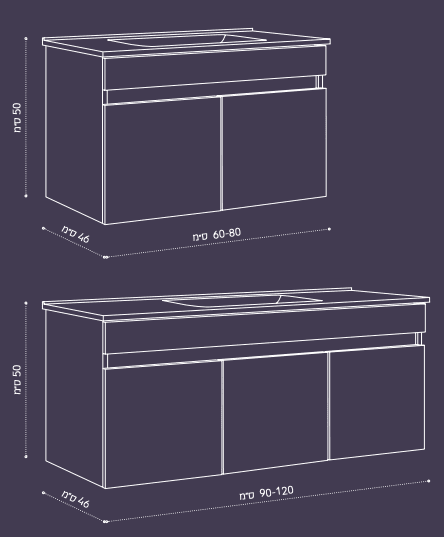 50 ס״מ

46 ס״מ

60-80 ס״מ

50 ס״מ

46 ס״מ

90-120 ס״מ