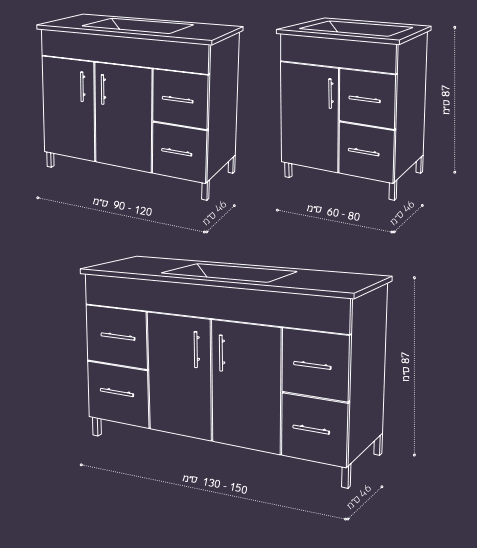 90 - 120 ס"מ
46 ס"מ
60 - 80 ס"מ
46 ס"מ
87 ס"מ
130 - 150 ס"מ
46 ס"מ
87 ס"מ